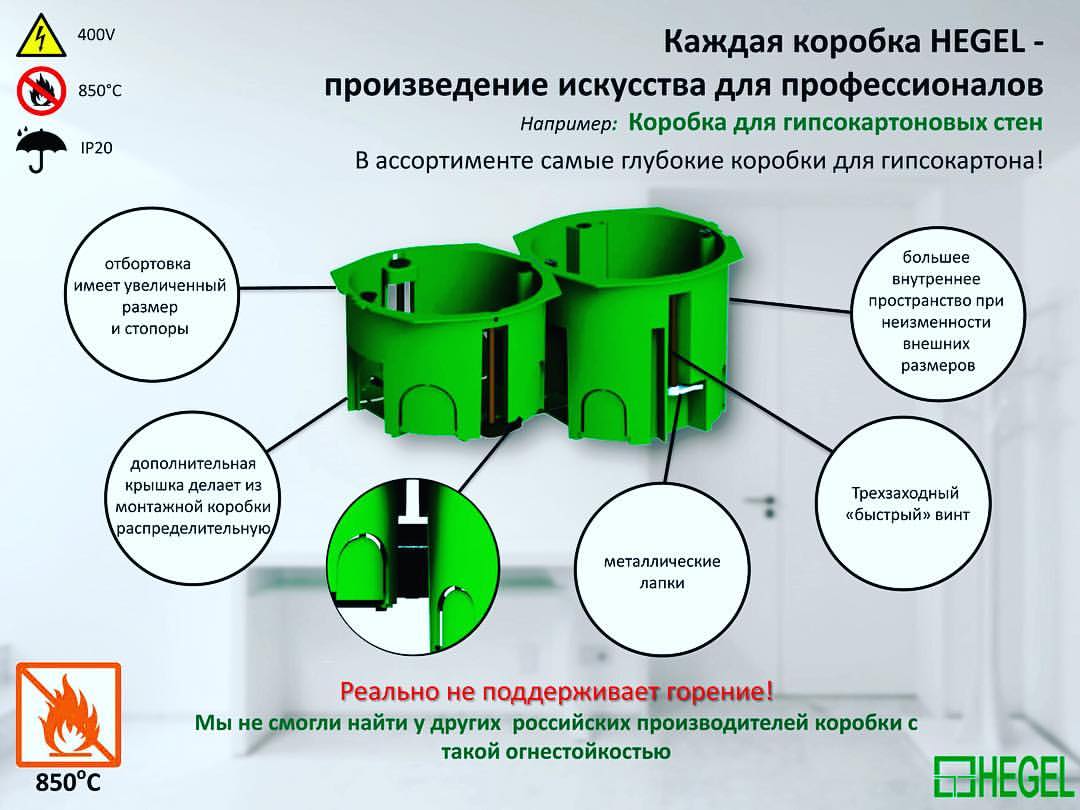 400V

850°C

IP20

Каждая коробка HEGEL - произведение искусства для профессионалов

Например: Коробка для гипсокартоновых стен

В ассортименте самые глубокие коробки для гипсокартона!

отбортовка имеет увеличенный размер и стопоры

большее внутреннее пространство при неизменности внешних размеров

дополнительная крышка делает из монтажной коробки распределительную

Трехзаходный «быстрый» винт

металлические лапки

Реально не поддерживает горение!

Мы не смогли найти у других российских производителей коробки с такой огнестойкостью

850°C

HEGEL