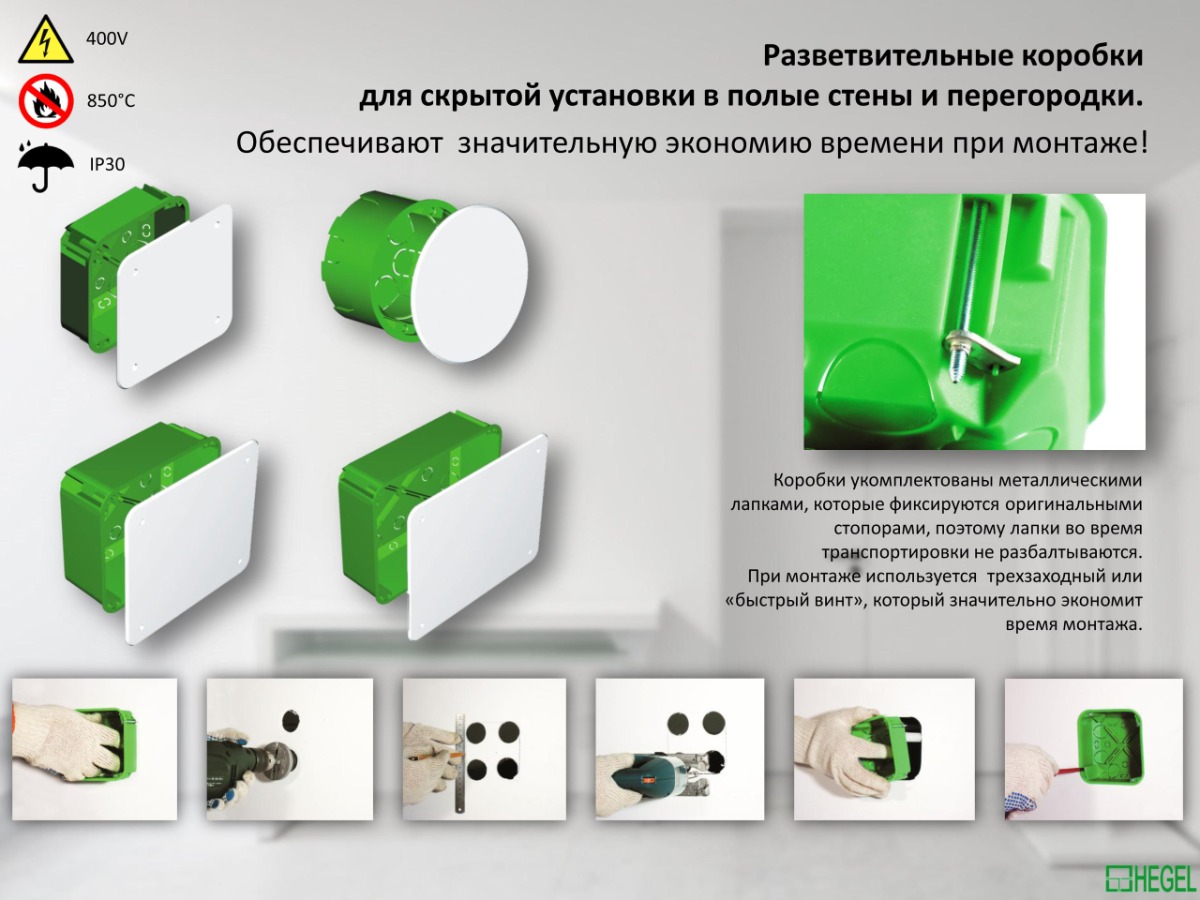 400V

850°C

IP30

Разветвительные коробки
для скрытой установки в полые стены и перегородки.
Обеспечивают значительную экономию времени при монтаже!

Коробки укомплектованы металлическими лапками, которые фиксируются оригинальными стопорами, поэтому лапки во время транспортировки не разбалтываются.
При монтаже используется трехзаходный или «быстрый винт», который значительно экономит время монтажа.

HEGEL